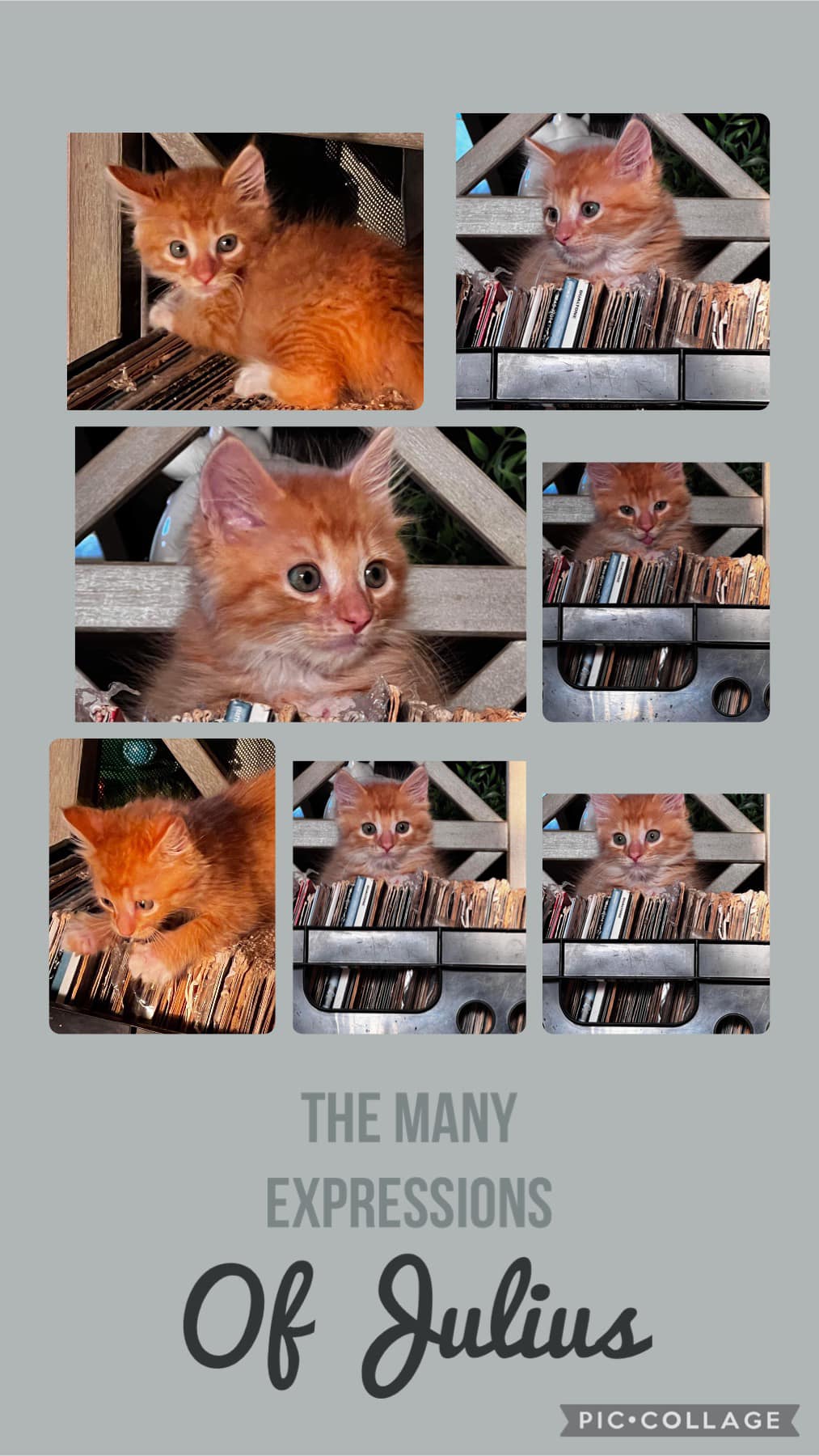 THE MANY
EXPRESSIONS
Of Julius

PIC•COLLAGE