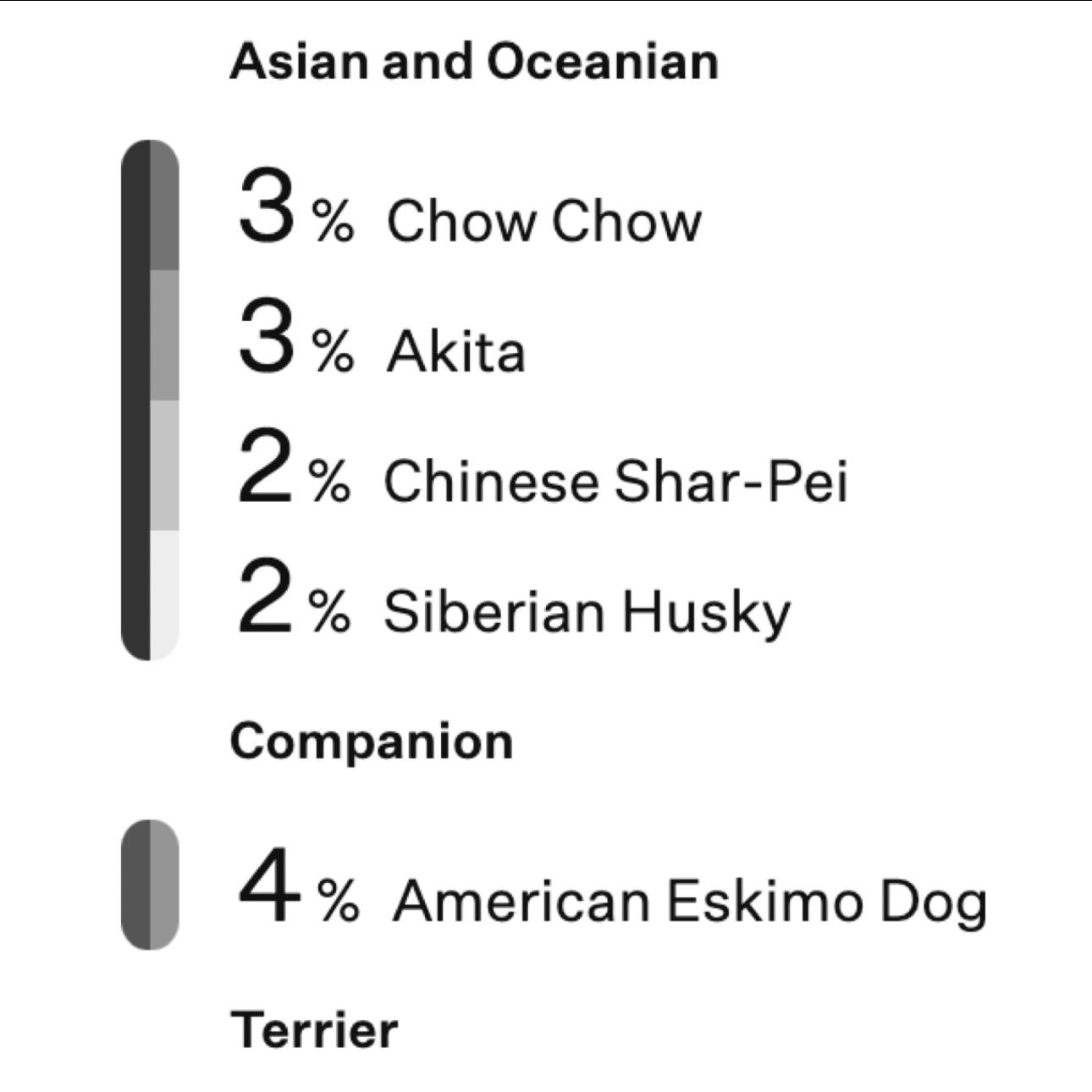 Asian and Oceanian

3 % Chow Chow

3 % Akita

2 % Chinese Shar-Pei

2 % Siberian Husky

Companion

4 % American Eskimo Dog

Terrier